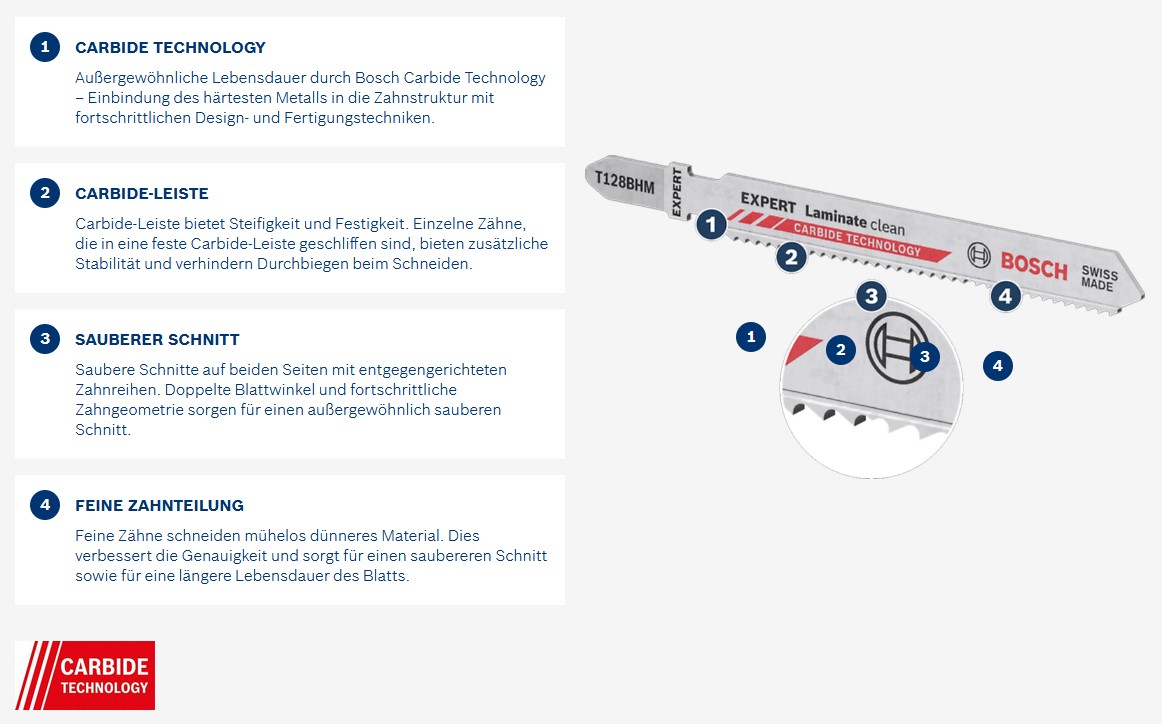 1 CARBIDE TECHNOLOGY

Außergewöhnliche Lebensdauer durch Bosch Carbide Technology – Einbindung des härtesten Metalls in die Zahnstruktur mit fortschrittlichen Design- und Fertigungstechniken.

2 CARBIDE-LEISTE

Carbide-Leiste bietet Steifigkeit und Festigkeit. Einzelne Zähne, die in eine feste Carbide-Leiste geschliffen sind, bieten zusätzliche Stabilität und verhindern Durchbiegen beim Schneiden.

3 SAUBERER SCHNITT

Saubere Schnitte auf beiden Seiten mit entgegengerichteten Zahnreihen. Doppelte Blattwinkel und fortschrittliche Zahngeometrie sorgen für einen außergewöhnlich sauberen Schnitt.

4 FEINE ZAHNTEILUNG

Feine Zähne schneiden mühelos dünneres Material. Dies verbessert die Genauigkeit und sorgt für einen saubereren Schnitt sowie für eine längere Lebensdauer des Blatts.

CARBIDE TECHNOLOGY

T128BHM EXPERT EXPERT Laminate clean CARBIDE TECHNOLOGY BOSCH SWISS MADE

1 2 3 4

1 2 3 4